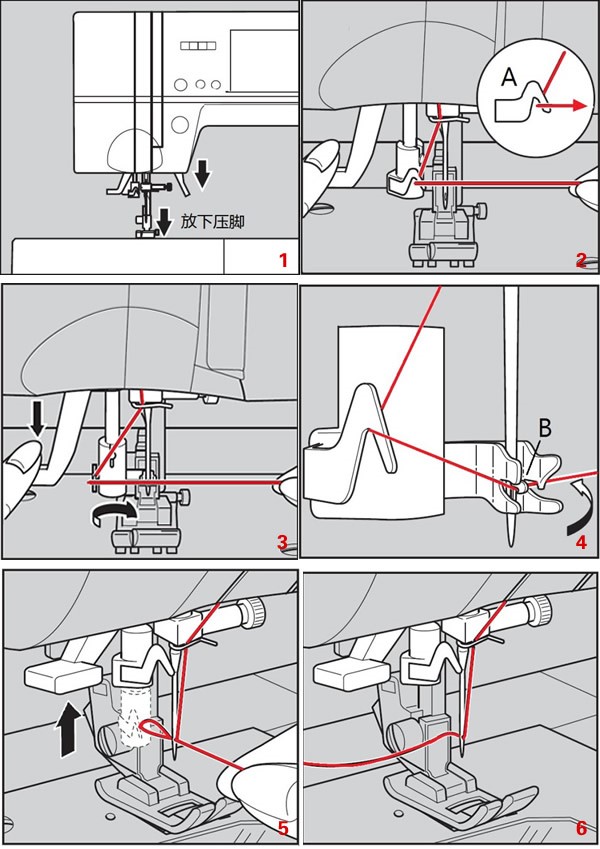 放下压脚
1
A
2
3
B
4
5
6